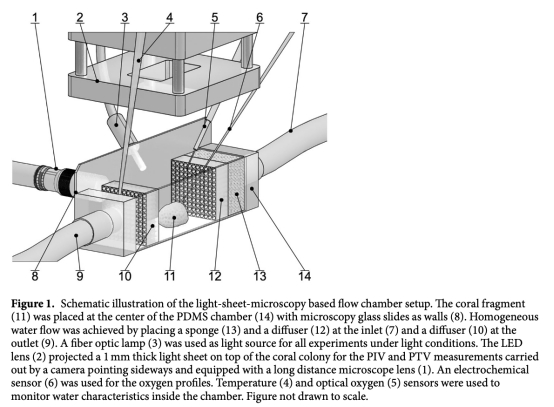 1 2 3 4 5 6 7

8 9 10 11 12 13 14

**Figure 1.** Schematic illustration of the light-sheet-microscopy based flow chamber setup. The coral fragment (11) was placed at the center of the PDMS chamber (14) with microscopy glass slides as walls (8). Homogeneous water flow was achieved by placing a sponge (13) and a diffuser (12) at the inlet (7) and a diffuser (10) at the outlet (9). A fiber optic lamp (3) was used as light source for all experiments under light conditions. The LED lens (2) projected a 1 mm thick light sheet on top of the coral colony for the PIV and PTV measurements carried out by a camera pointing sideways and equipped with a long distance microscope lens (1). An electrochemical sensor (6) was used for the oxygen profiles. Temperature (4) and optical oxygen (5) sensors were used to monitor water characteristics inside the chamber. Figure not drawn to scale.